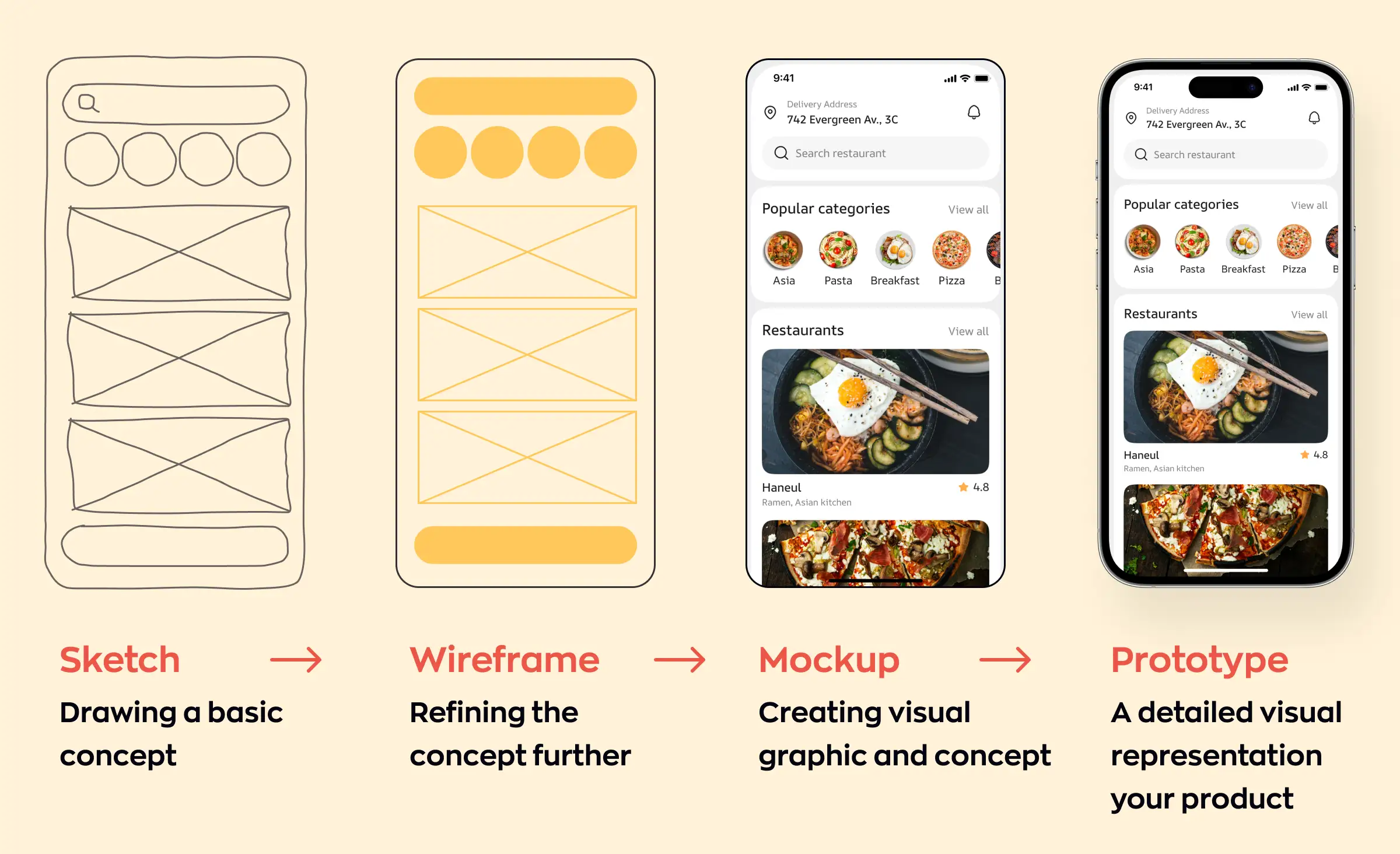 9:41

Delivery Address
742 Evergreen Av., 3C

Search restaurant

Popular categories View all

Asia Pasta Breakfast Pizza B

Restaurants View all

Haneul 4.8
Ramen, Asian kitchen

9:41

Delivery Address
742 Evergreen Av., 3C

Search restaurant

Popular categories View all

Asia Pasta Breakfast Pizza B

Restaurants View all

Haneul 4.8
Ramen, Asian kitchen

Sketch →
Drawing a basic concept

Wireframe →
Refining the concept further

Mockup →
Creating visual graphic and concept

Prototype
A detailed visual representation your product